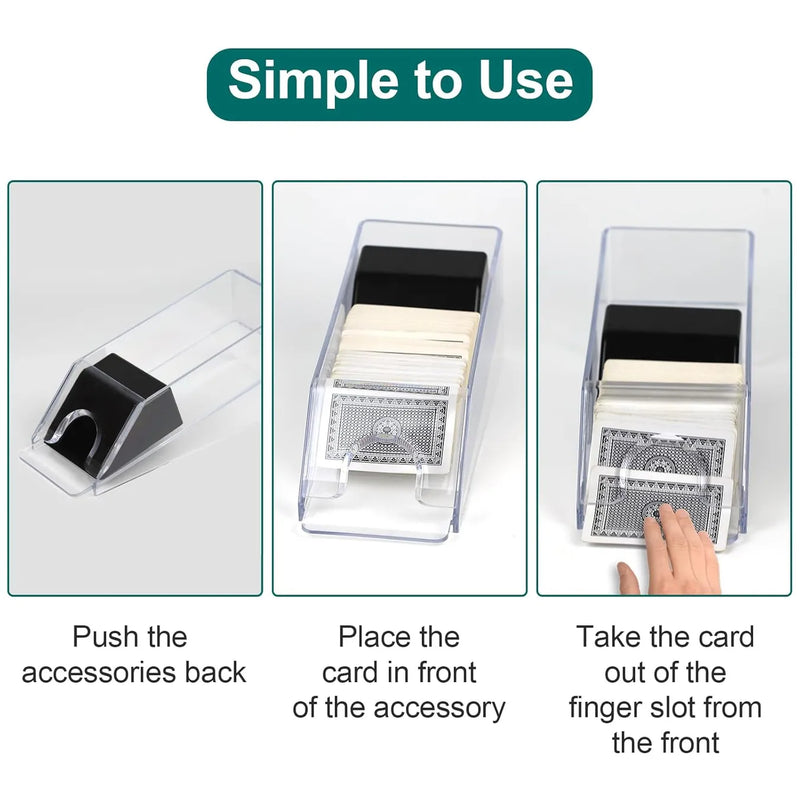 Simple to Use

Push the accessories back

Place the card in front of the accessory

Take the card out of the finger slot from the front